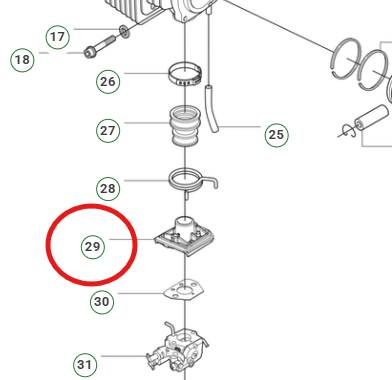 17
18
26
27
25
28
29
30
31