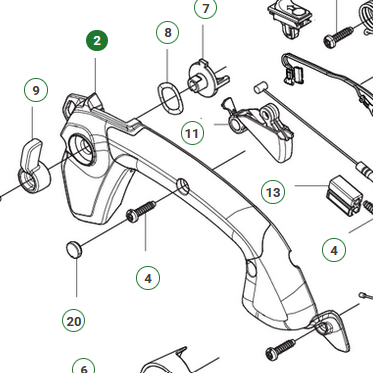 7
8
2
9
11
13
4
4
20
6